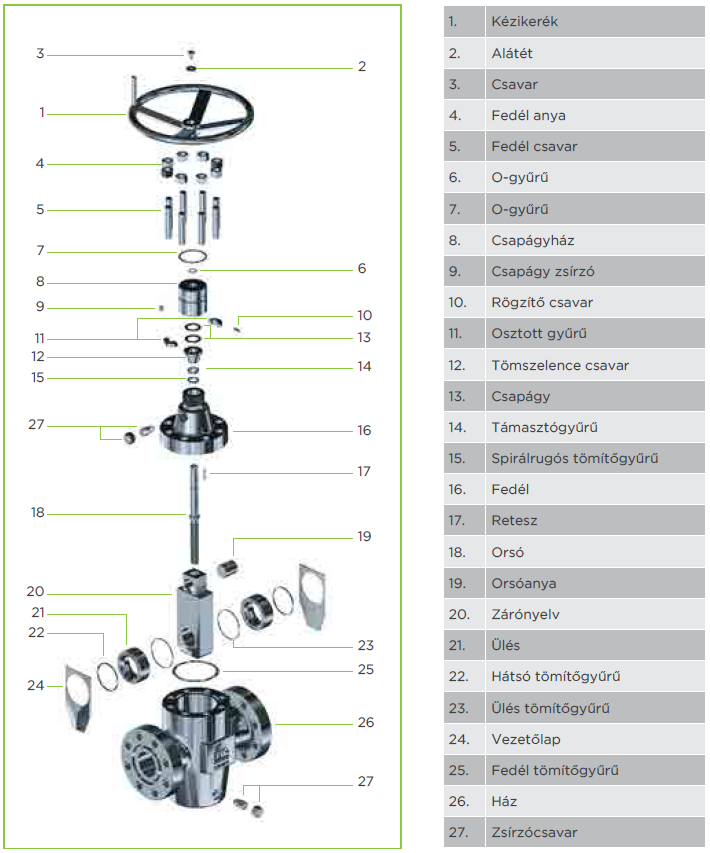 3
2
1
4
5
7
6
8
9
10
11
13
12
14
15
27
16
17
18
19
20
21
22
23
25
24
26
27

| 1. | Kézikerék |
|---|---|
| 2. | Alátét |
| 3. | Csavar |
| 4. | Fedél anya |
| 5. | Fedél csavar |
| 6. | O-gyűrű |
| 7. | O-gyűrű |
| 8. | Csapágyház |
| 9. | Csapágy zsírzó |
| 10. | Rögzítő csavar |
| 11. | Osztott gyűrű |
| 12. | Tömszelence csavar |
| 13. | Csapágy |
| 14. | Támasztógyűrű |
| 15. | Spirálrugós tömítőgyűrű |
| 16. | Fedél |
| 17. | Retesz |
| 18. | Orsó |
| 19. | Orsóanya |
| 20. | Zárónyelv |
| 21. | Ülés |
| 22. | Hátsó tömítőgyűrű |
| 23. | Ülés tömítőgyűrű |
| 24. | Vezetőlap |
| 25. | Fedél tömítőgyűrű |
| 26. | Ház |
| 27. | Zsírzócsavar |