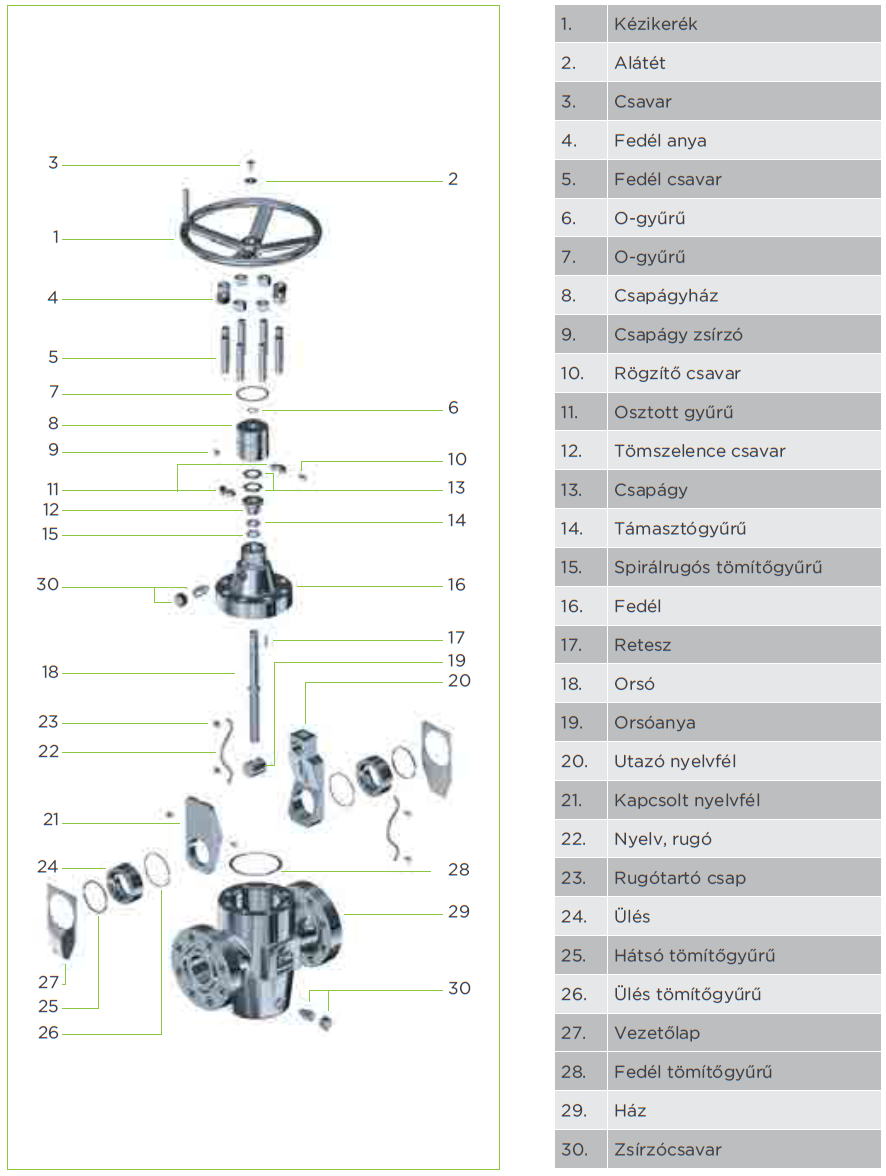 3
2
1
4
5
7
6
8
9
10
11
13
12
14
15
30
16
17
18
19
20
23
22
21
24
28
29
27
25
30
26

| 1. | Kézikerék |
|---|---|
| 2. | Alátét |
| 3. | Csavar |
| 4. | Fedél anya |
| 5. | Fedél csavar |
| 6. | O-gyűrű |
| 7. | O-gyűrű |
| 8. | Csapágyház |
| 9. | Csapágy zsírzó |
| 10. | Rögzítő csavar |
| 11. | Osztott gyűrű |
| 12. | Tömszelence csavar |
| 13. | Csapágy |
| 14. | Támasztógyűrű |
| 15. | Spirálrugós tömítőgyűrű |
| 16. | Fedél |
| 17. | Retesz |
| 18. | Orsó |
| 19. | Orsóanya |
| 20. | Utazó nyelvfél |
| 21. | Kapcsolt nyelvfél |
| 22. | Nyelv, rugó |
| 23. | Rugótartó csap |
| 24. | Ülés |
| 25. | Hátsó tömítőgyűrű |
| 26. | Ülés tömítőgyűrű |
| 27. | Vezetőlap |
| 28. | Fedél tömítőgyűrű |
| 29. | Ház |
| 30. | Zsírzócsavar |